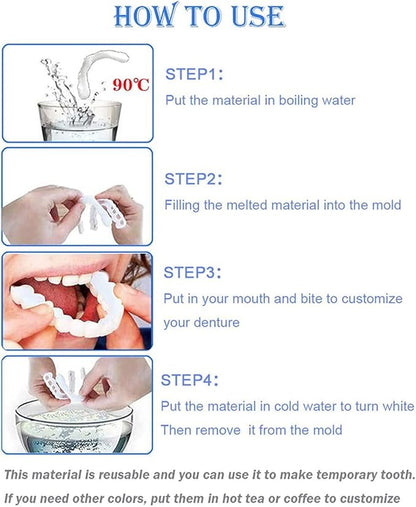 HOW TO USE

90℃

STEP1:
Put the material in boiling water

STEP2:
Filling the melted material into the mold

STEP3:
Put in your mouth and bite to customize your denture

STEP4:
Put the material in cold water to turn white
Then remove it from the mold

This material is reusable and you can use it to make temporary tooth.
If you need other colors, put them in hot tea or coffee to customize